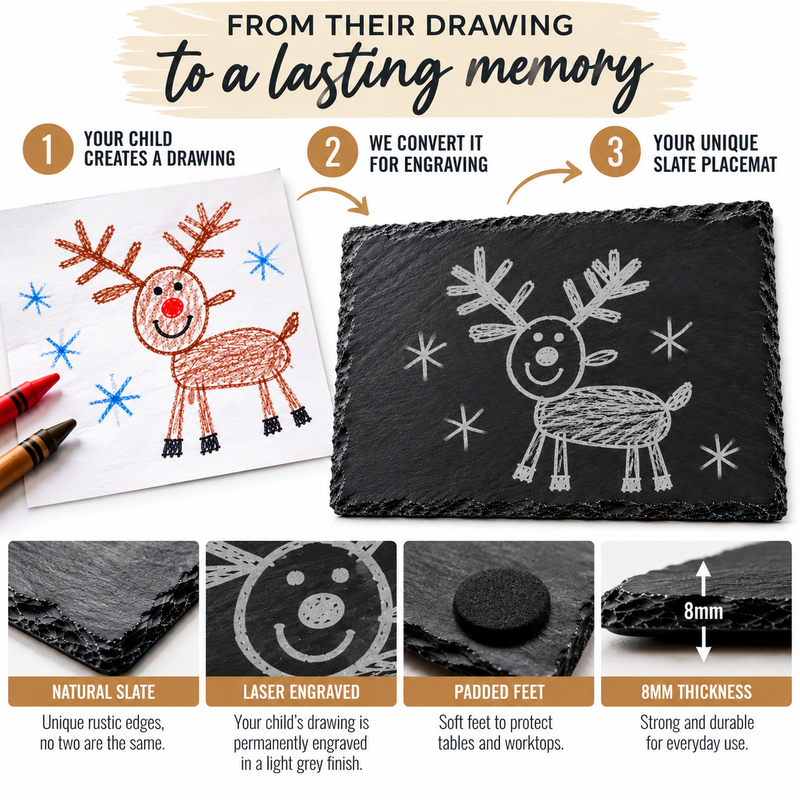 FROM THEIR DRAWING
to a lasting memory

1 YOUR CHILD CREATES A DRAWING

2 WE CONVERT IT FOR ENGRAVING

3 YOUR UNIQUE SLATE PLACEMAT

8mm

NATURAL SLATE
Unique rustic edges, no two are the same.

LASER ENGRAVED
Your child's drawing is permanently engraved in a light grey finish.

PADDED FEET
Soft feet to protect tables and worktops.

8MM THICKNESS
Strong and durable for everyday use.